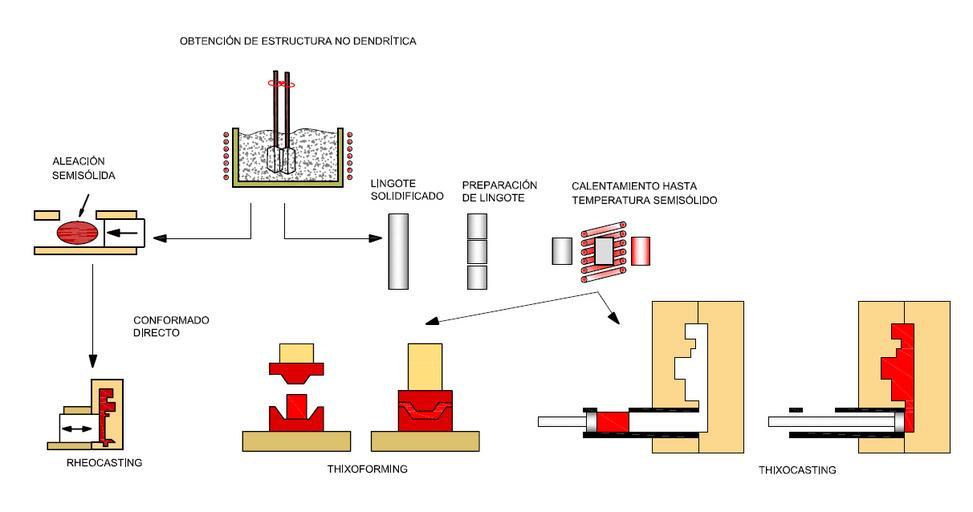 OBTENCIÓN DE ESTRUCTURA NO DENDRÍTICA

ALEACIÓN SEMISÓLIDA

LINGOTE SOLIDIFICADO

PREPARACIÓN DE LINGOTE

CALENTAMIENTO HASTA TEMPERATURA SEMISÓLIDO

CONFORMADO DIRECTO

RHEOCASTING

THIXOFORMING

THIXOCASTING