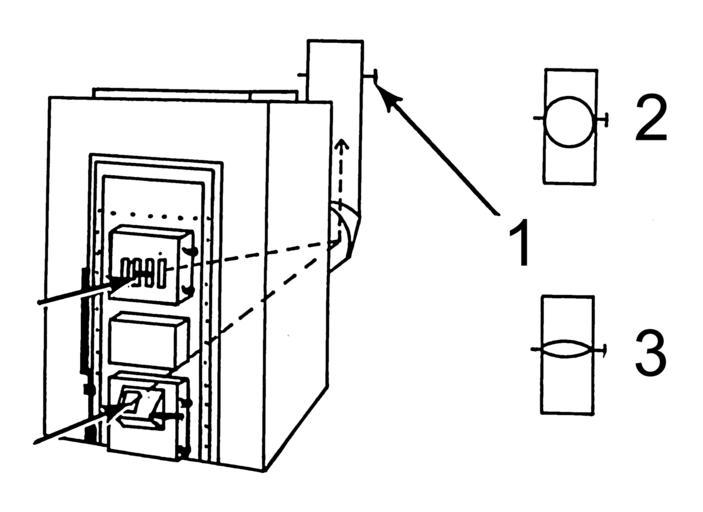 2

1

3