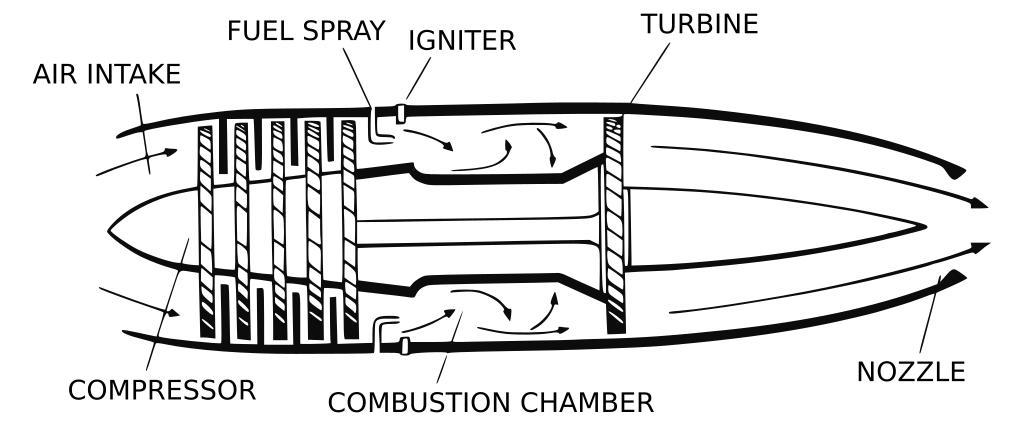 FUEL SPRAY
IGNITER
TURBINE
AIR INTAKE
COMPRESSOR
COMBUSTION CHAMBER
NOZZLE