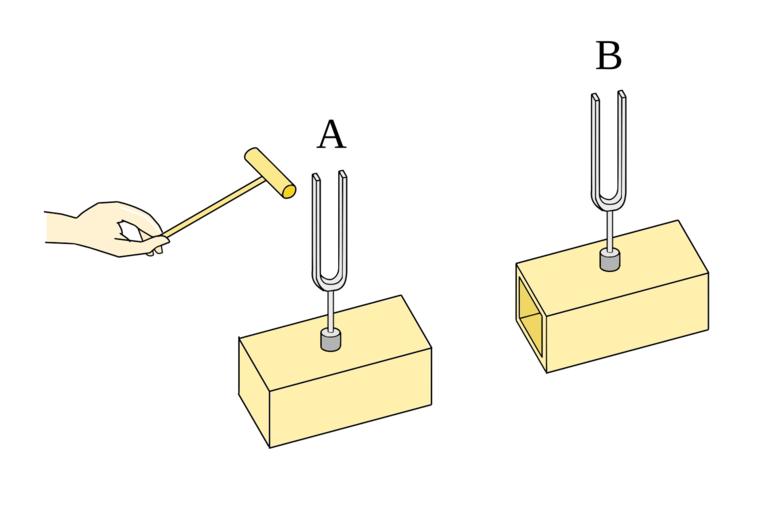 A

B