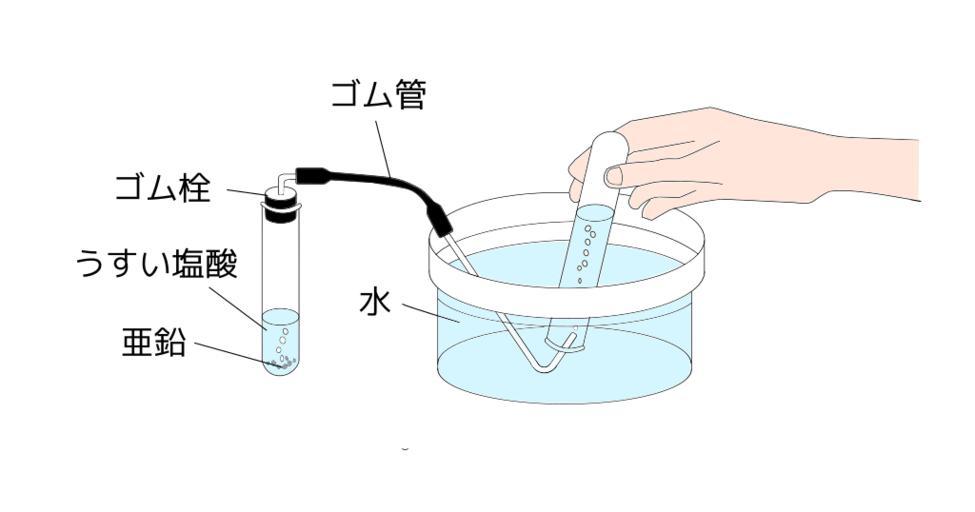 ゴム管

ゴム栓

うすい塩酸

亜鉛

水