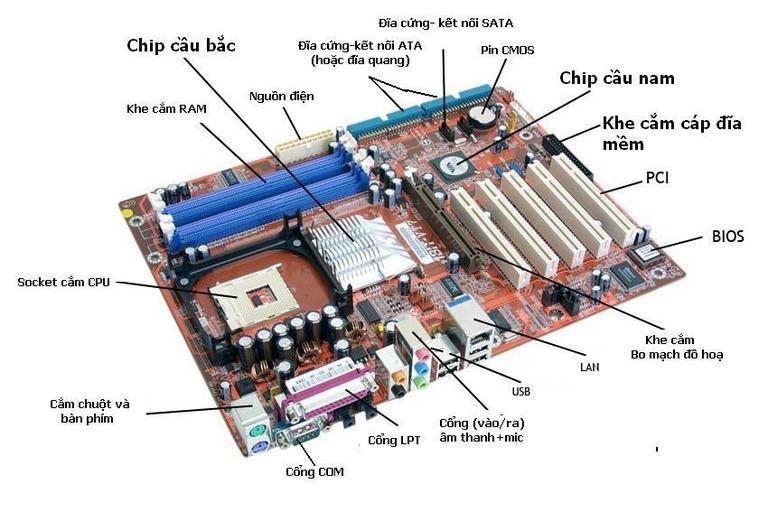 Đĩa cứng- kết nối SATA

Chip cầu bắc

Đĩa cứng-kết nối ATA
(hoặc đĩa quang)

Pin CMOS

Chip cầu nam

Nguồn điện

Khe cắm RAM

Khe cắm cáp đĩa mềm

PCI

BIOS

Socket cắm CPU

Khe cắm
Bo mạch đồ hoạ

LAN

USB

Cắm chuột và bàn phím

Cổng (vào/ra)
âm thanh+mic

Cổng LPT

Cổng COM