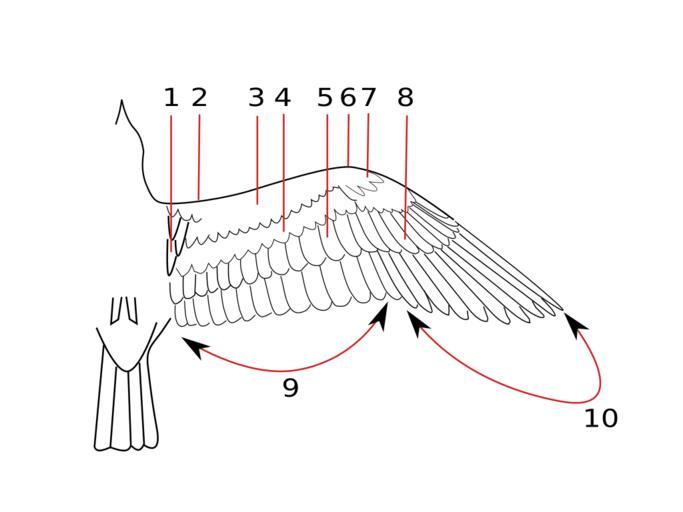 1 2 3 4 5 6 7 8

9

10