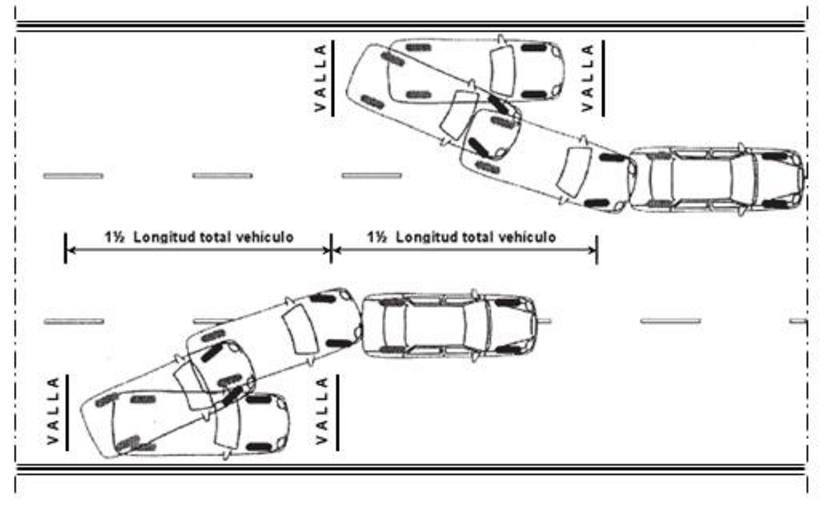 VALLA

VALLA

1½ Longitud total vehículo

1½ Longitud total vehículo

VALLA

VALLA