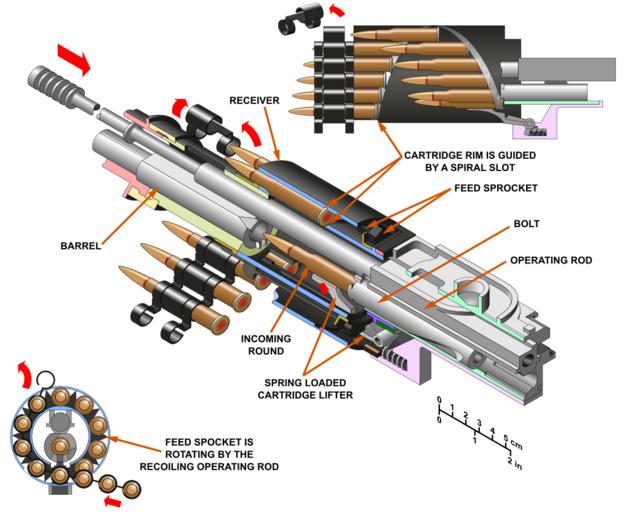 RECEIVER

CARTRIDGE RIM IS GUIDED BY A SPIRAL SLOT

FEED SPROCKET

BOLT

OPERATING ROD

BARREL

INCOMING ROUND

SPRING LOADED CARTRIDGE LIFTER

FEED SPOCKET IS ROTATING BY THE RECOILING OPERATING ROD

0 1 2 3 4 5 cm
0 1 2 in