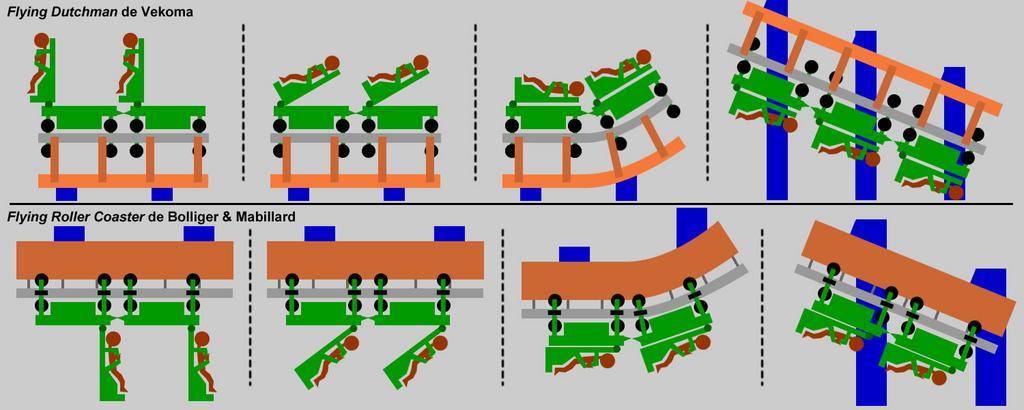 Flying Dutchman de Vekoma

Flying Roller Coaster de Bolliger & Mabillard