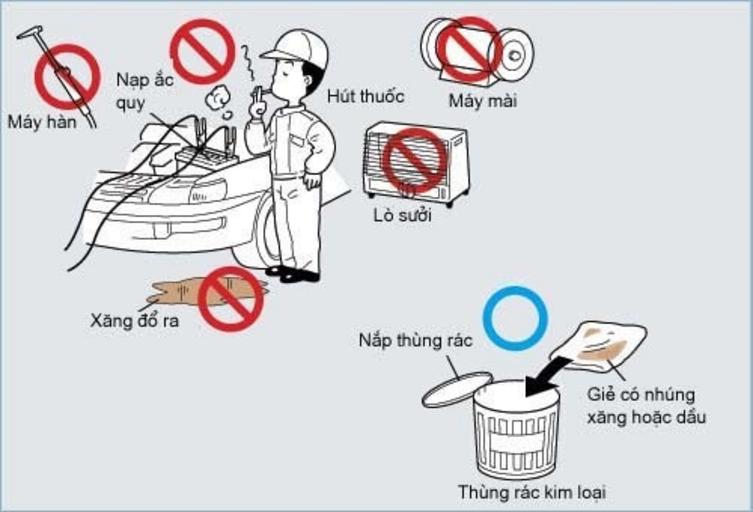 Máy hàn

Nạp ắc quy

Hút thuốc

Máy mài

Lò sưởi

Xăng đổ ra

Nắp thùng rác

Giẻ có nhúng xăng hoặc dầu

Thùng rác kim loại