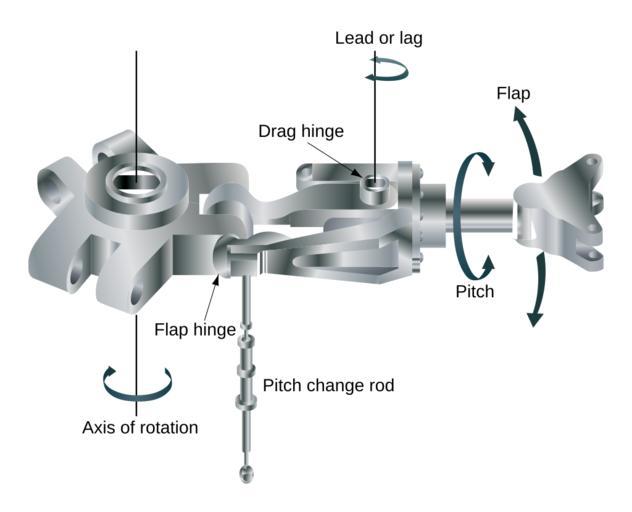 Lead or lag

Flap

Drag hinge

Pitch

Flap hinge

Pitch change rod

Axis of rotation